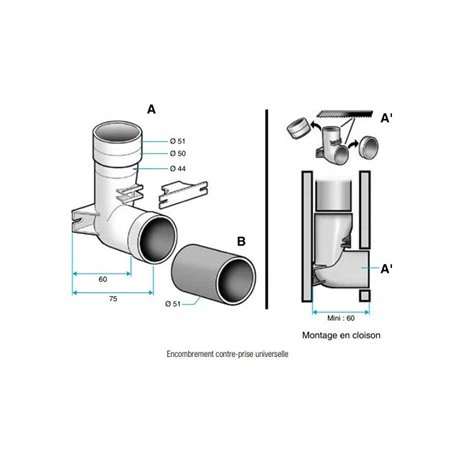 A

Ø 51

Ø 50

Ø 44

60

75

B

Ø 51

A'

A'

Mini : 60

Montage en cloison

Encombrement contre-prise universelle