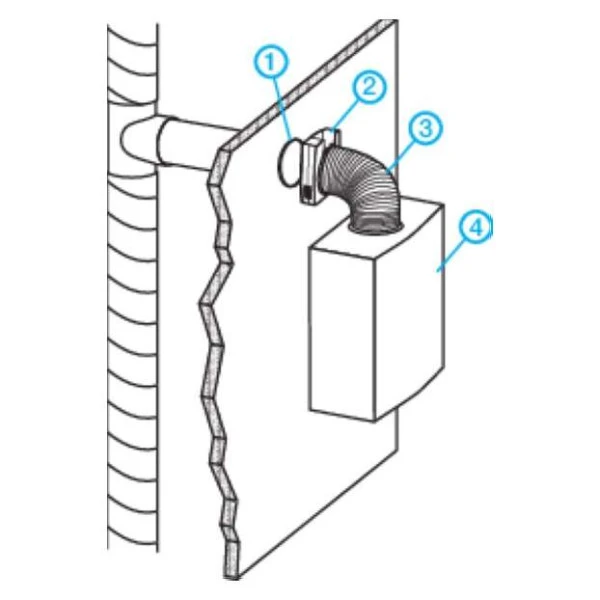 1
2
3
4